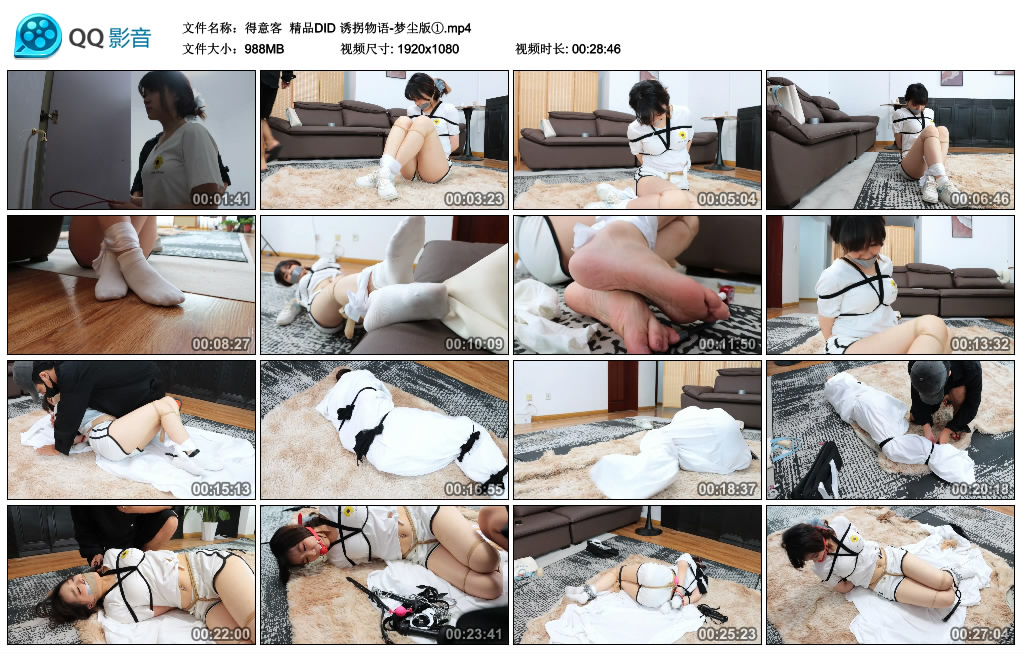 QQ影音

文件名称：得意客 精品DID 诱拐物语-梦尘版①.mp4
文件大小：988MB 视频尺寸: 1920x1080 视频时长: 00:28:46

00:01:41
00:03:23
00:05:04
00:06:46
00:08:27
00:10:09
00:11:50
00:13:32
00:15:13
00:16:55
00:18:37
00:20:18
00:22:00
00:23:41
00:25:23
00:27:04