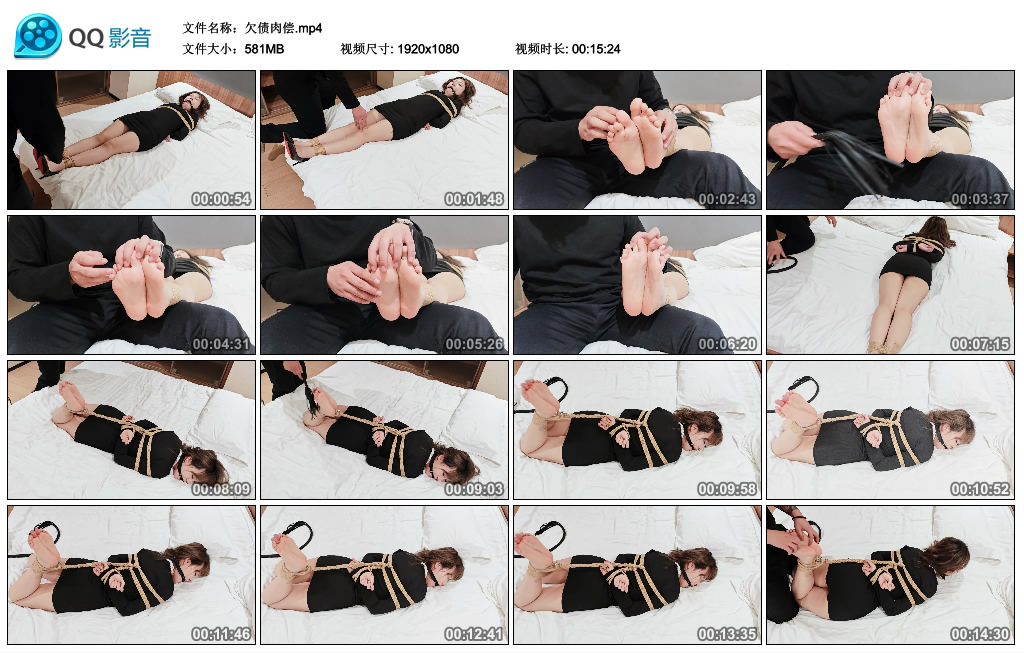 QQ影音

文件名称：欠债肉偿.mp4
文件大小：581MB 视频尺寸: 1920x1080 视频时长: 00:15:24

00:00:54
00:01:48
00:02:43
00:03:37
00:04:31
00:05:26
00:06:20
00:07:15
00:08:09
00:09:03
00:09:58
00:10:52
00:11:46
00:12:41
00:13:35
00:14:30